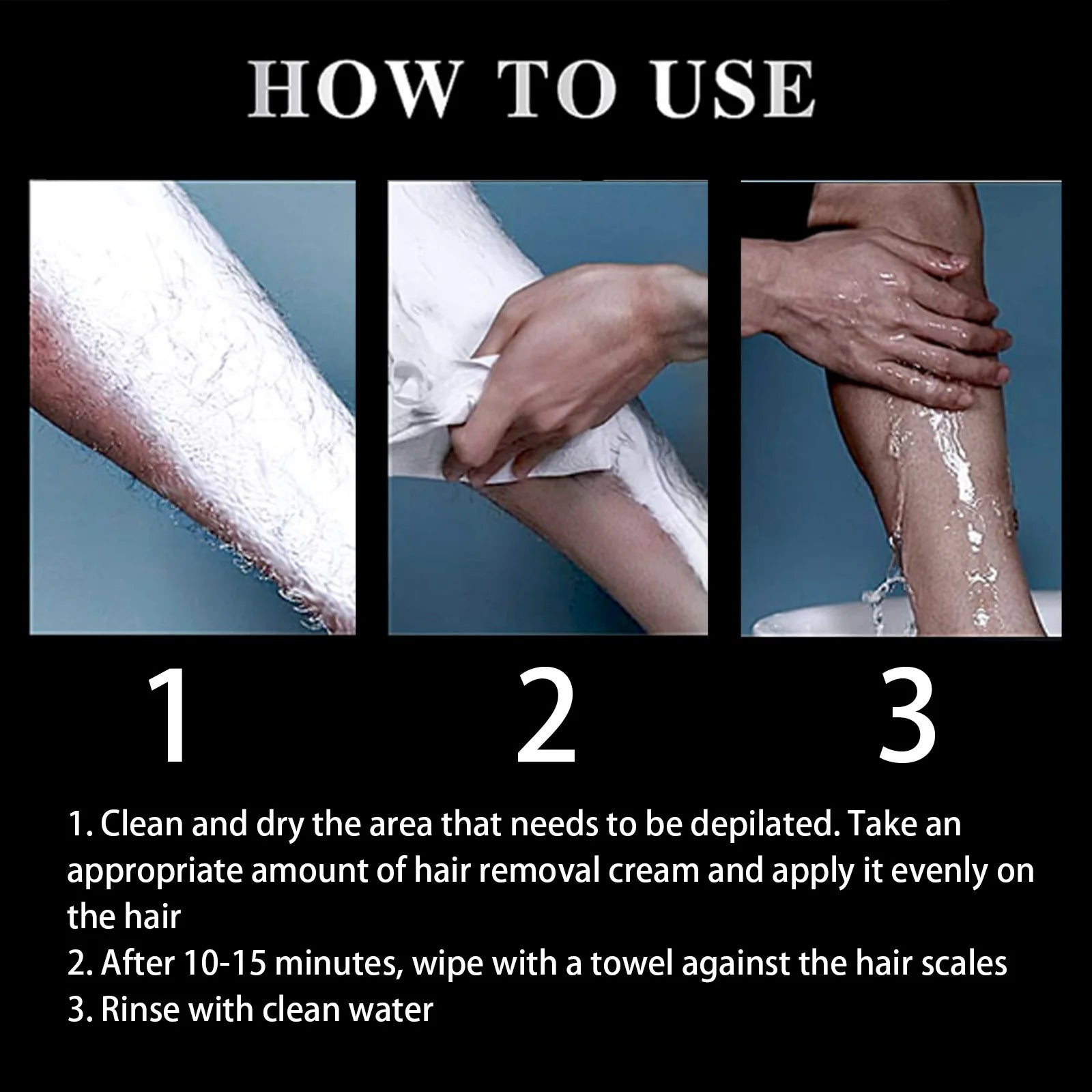 HOW TO USE

1

2

3

1. Clean and dry the area that needs to be depilated. Take an appropriate amount of hair removal cream and apply it evenly on the hair
2. After 10-15 minutes, wipe with a towel against the hair scales
3. Rinse with clean water